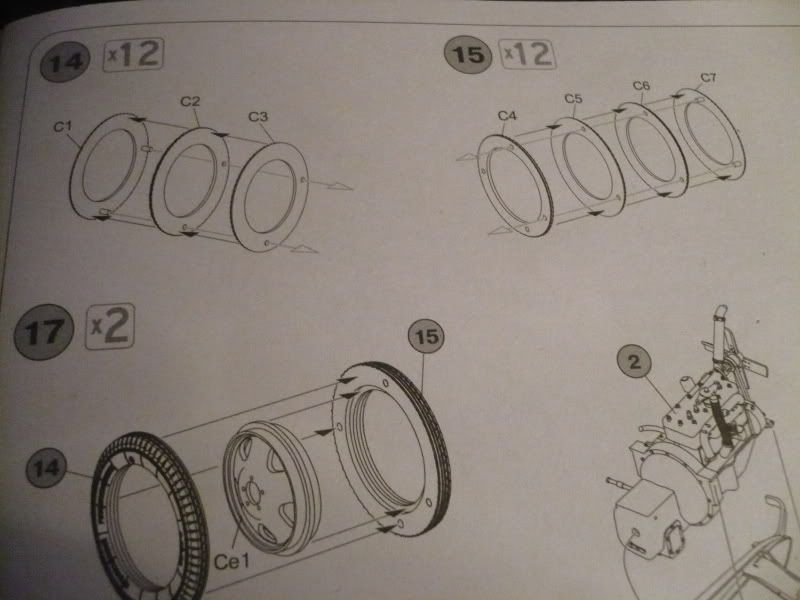 14 x12

C1 C2 C3

15 x12

C4 C5 C6 C7

17 x2

15

14

Ce1

2